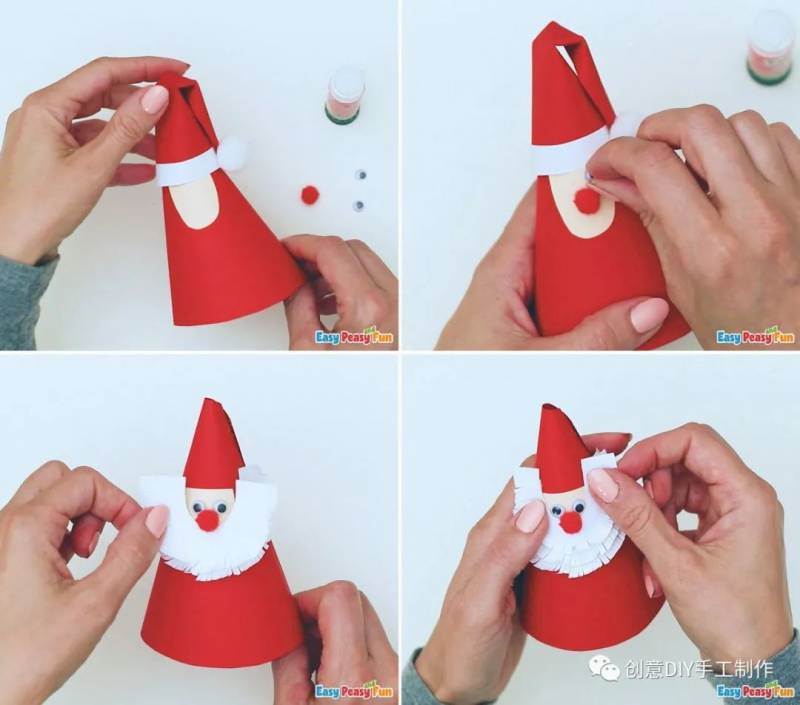 Easy Peasy Fun

Easy Peasy Fun

Easy Peasy Fun

创意DIY手工制作

Easy Peasy Fun